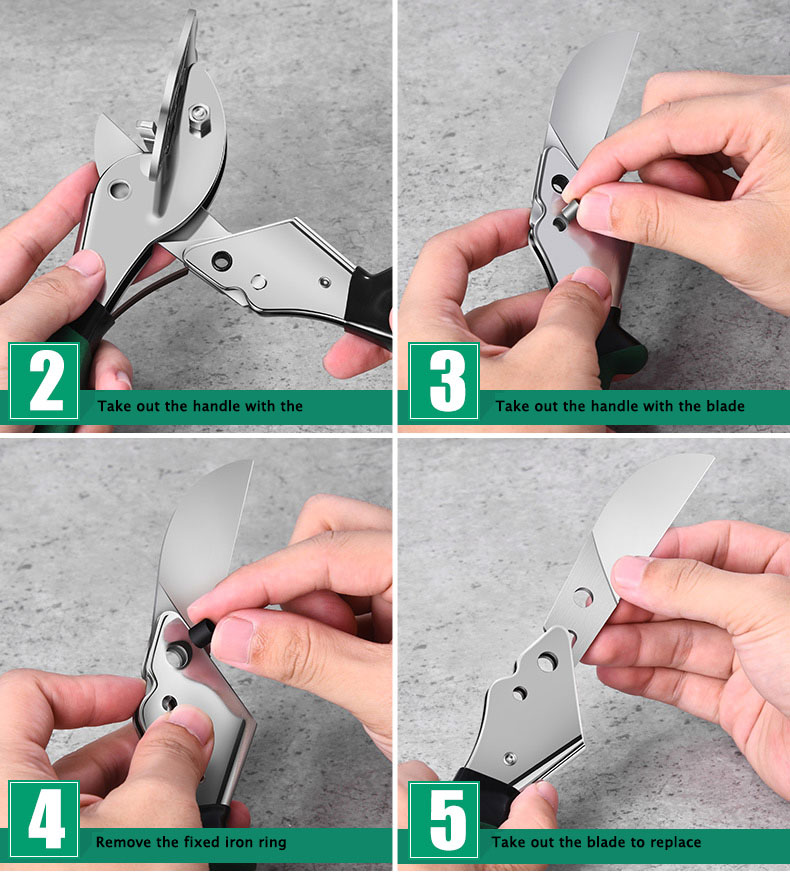 2
Take out the handle with the

3
Take out the handle with the blade

4
Remove the fixed iron ring

5
Take out the blade to replace